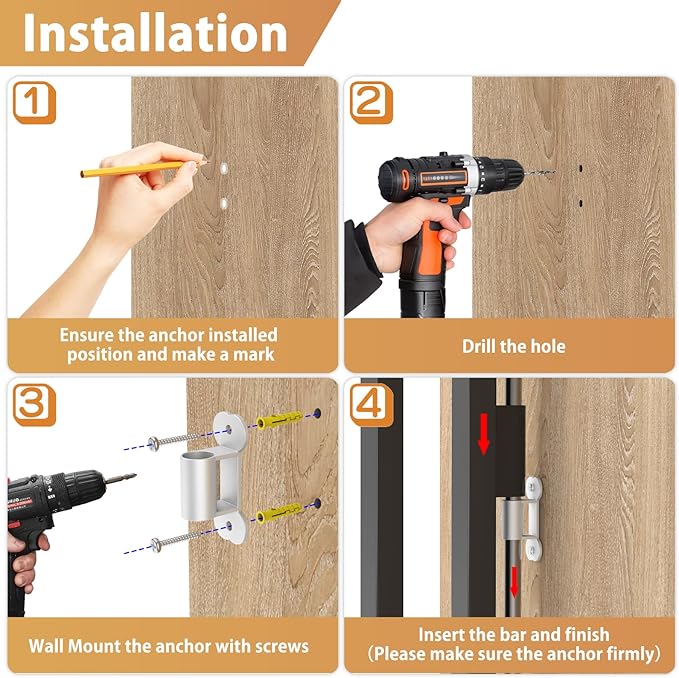 Installation

1

Ensure the anchor installed position and make a mark

2

Drill the hole

3

Wall Mount the anchor with screws

4

Insert the bar and finish (Please make sure the anchor firmly)