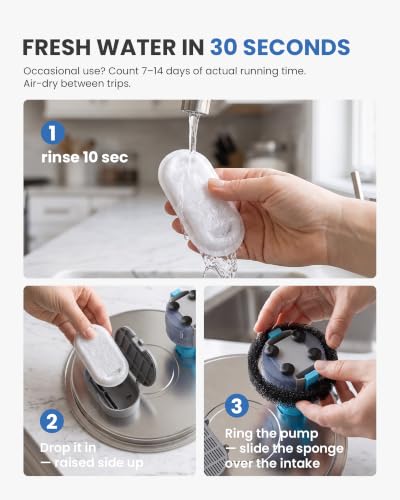 FRESH WATER IN 30 SECONDS

Occasional use? Count 7–14 days of actual running time. Air-dry between trips.

1
rinse 10 sec

2
Drop it in
— raised side up

3
Ring the pump
— slide the sponge
over the intake