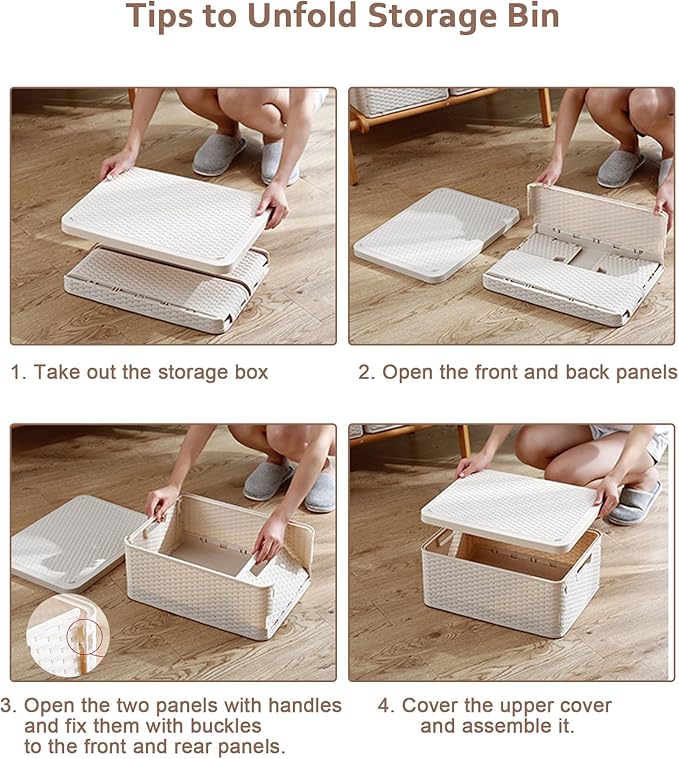 Tips to Unfold Storage Bin

1. Take out the storage box

2. Open the front and back panels

3. Open the two panels with handles and fix them with buckles to the front and rear panels.

4. Cover the upper cover and assemble it.