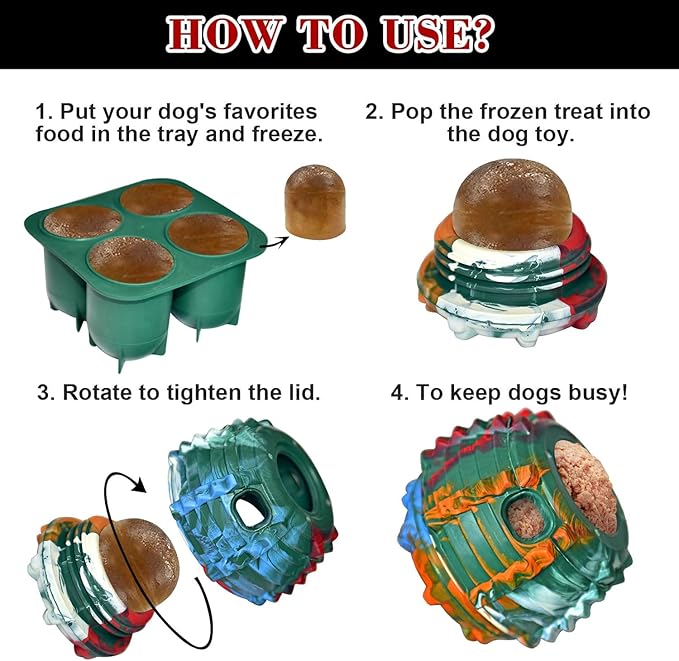 HOW TO USE?

1. Put your dog's favorites food in the tray and freeze.

2. Pop the frozen treat into the dog toy.

3. Rotate to tighten the lid.

4. To keep dogs busy!