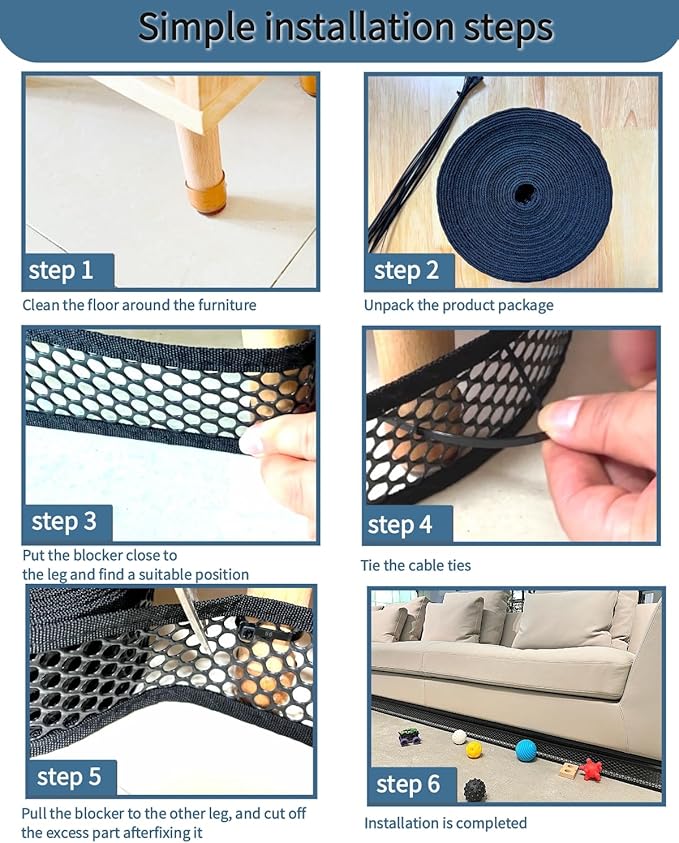 Simple installation steps

step 1

Clean the floor around the furniture

step 2

Unpack the product package

step 3

Put the blocker close to the leg and find a suitable position

step 4

Tie the cable ties

step 5

Pull the blocker to the other leg, and cut off the excess part afterfixing it

step 6

Installation is completed