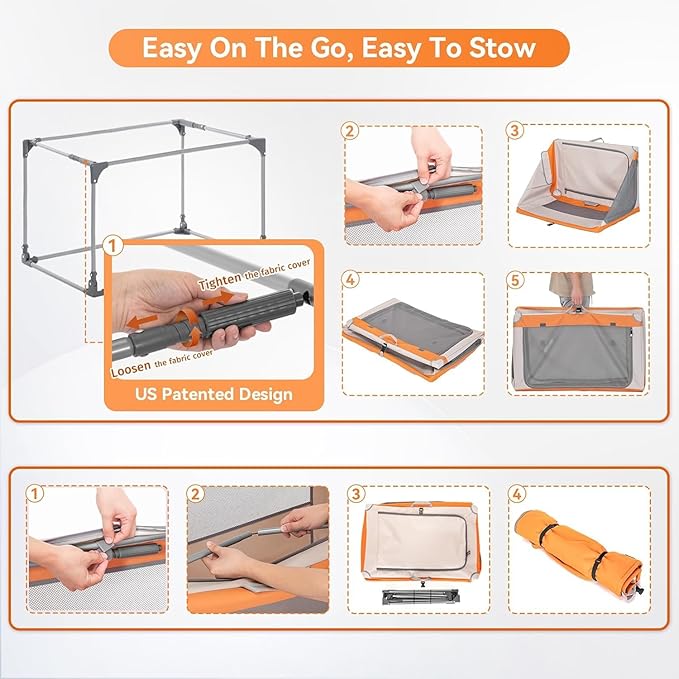 Easy On The Go, Easy To Stow

1

Tighten the fabric cover

Loosen the fabric cover

US Patented Design

2

3

4

5

1

2

3

4