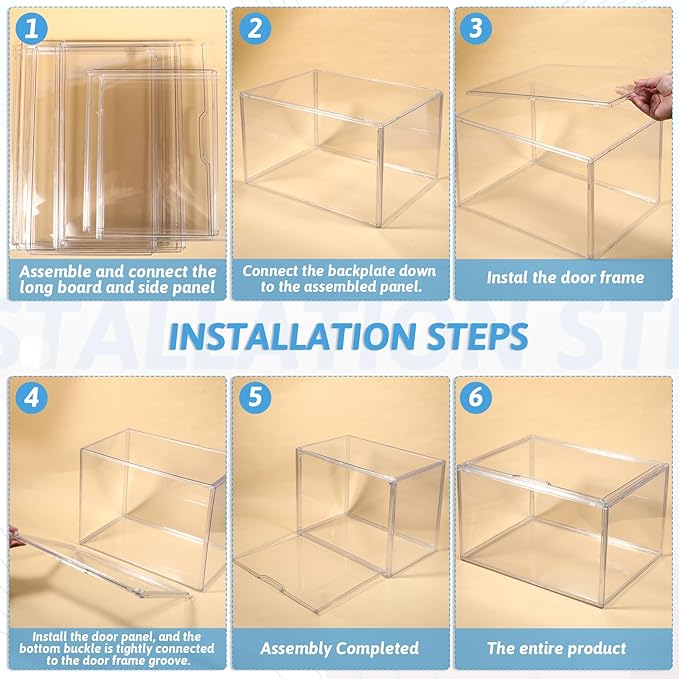 1

Assemble and connect the long board and side panel

2

Connect the backplate down to the assembled panel.

3

Instal the door frame

INSTALLATION STEPS

4

Install the door panel, and the bottom buckle is tightly connected to the door frame groove.

5

Assembly Completed

6

The entire product