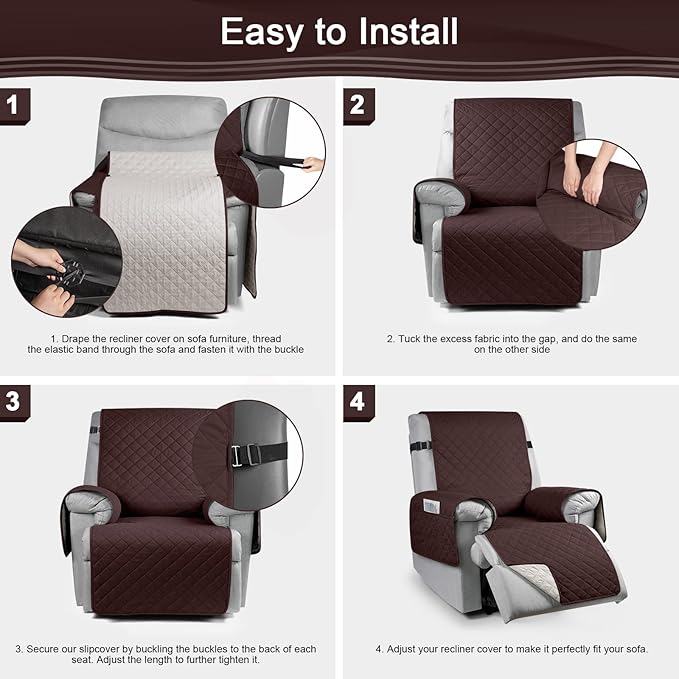 Easy to Install

1

1. Drape the recliner cover on sofa furniture, thread the elastic band through the sofa and fasten it with the buckle

2

2. Tuck the excess fabric into the gap, and do the same on the other side

3

3. Secure our slipcover by buckling the buckles to the back of each seat. Adjust the length to further tighten it.

4

4. Adjust your recliner cover to make it perfectly fit your sofa.