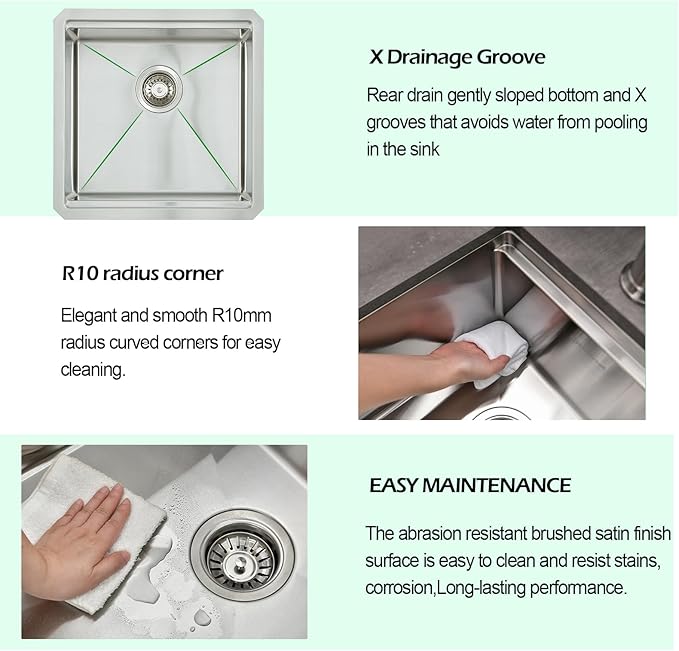 X Drainage Groove

Rear drain gently sloped bottom and X grooves that avoids water from pooling in the sink

R10 radius corner

Elegant and smooth R10mm radius curved corners for easy cleaning.

EASY MAINTENANCE

The abrasion resistant brushed satin finish surface is easy to clean and resist stains, corrosion,Long-lasting performance.