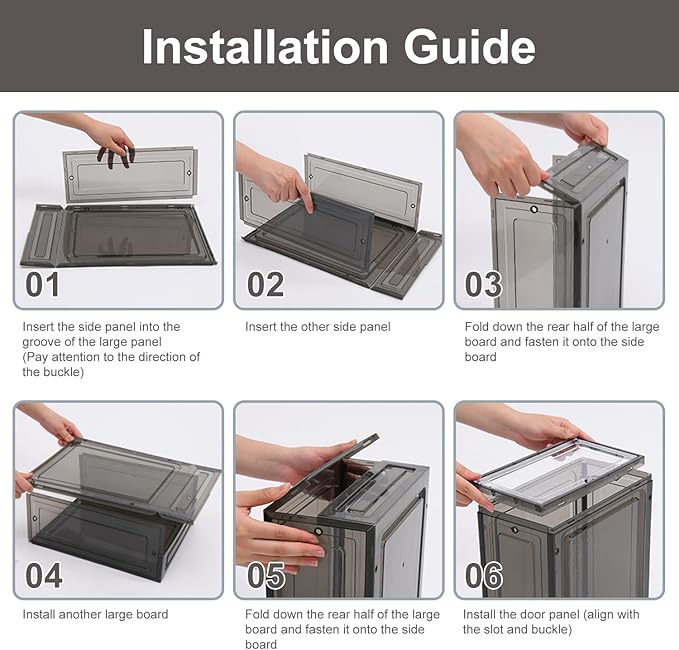 Installation Guide

01

Insert the side panel into the groove of the large panel (Pay attention to the direction of the buckle)

02

Insert the other side panel

03

Fold down the rear half of the large board and fasten it onto the side board

04

Install another large board

05

Fold down the rear half of the large board and fasten it onto the side board

06

Install the door panel (align with the slot and buckle)