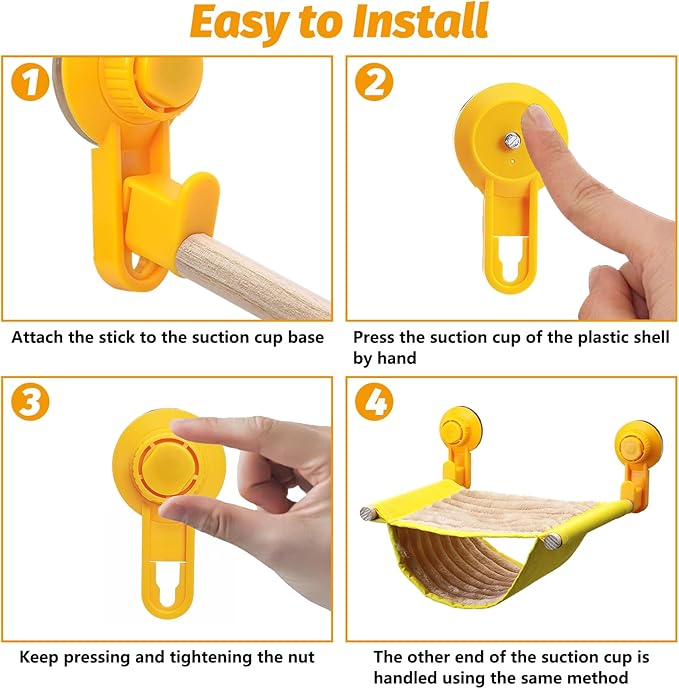 Easy to Install

1

Attach the stick to the suction cup base

2

Press the suction cup of the plastic shell by hand

3

Keep pressing and tightening the nut

4

The other end of the suction cup is handled using the same method