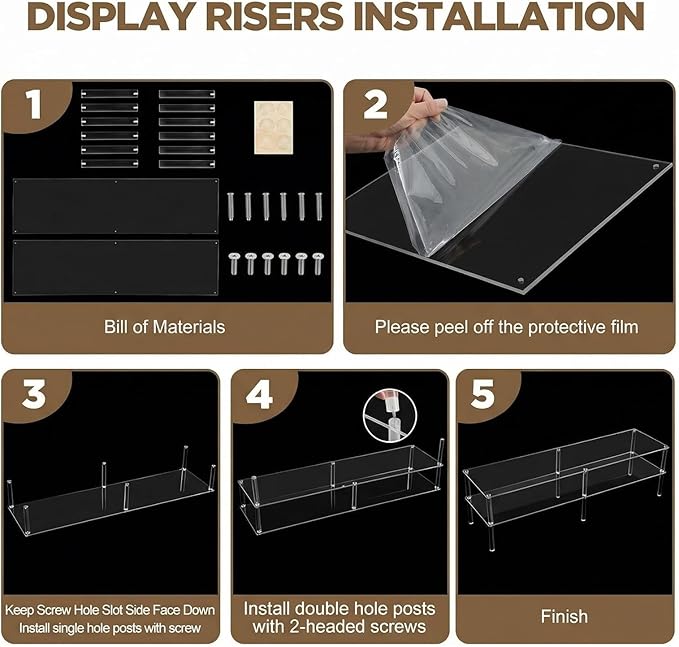 DISPLAY RISERS INSTALLATION

1

Bill of Materials

2

Please peel off the protective film

3

Keep Screw Hole Slot Side Face Down
Install single hole posts with screw

4

Install double hole posts with 2-headed screws

5

Finish