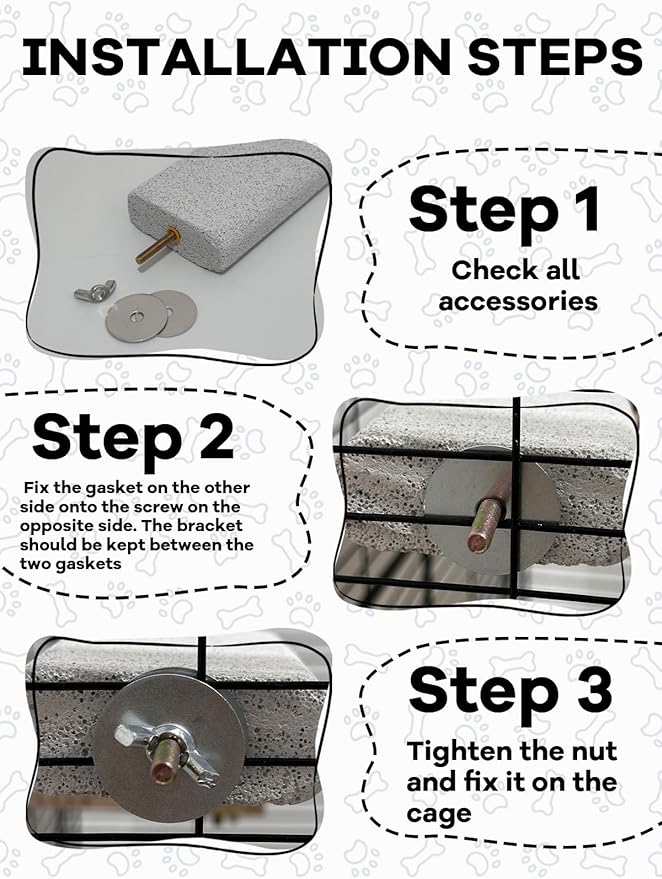 INSTALLATION STEPS

Step 1

Check all accessories

Step 2

Fix the gasket on the other side onto the screw on the opposite side. The bracket should be kept between the two gaskets

Step 3

Tighten the nut and fix it on the cage