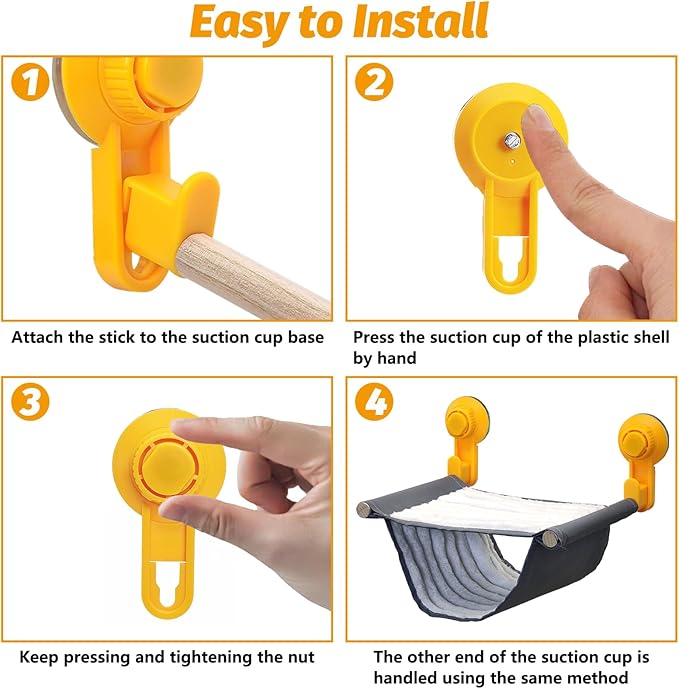 Easy to Install

1

Attach the stick to the suction cup base

2

Press the suction cup of the plastic shell by hand

3

Keep pressing and tightening the nut

4

The other end of the suction cup is handled using the same method