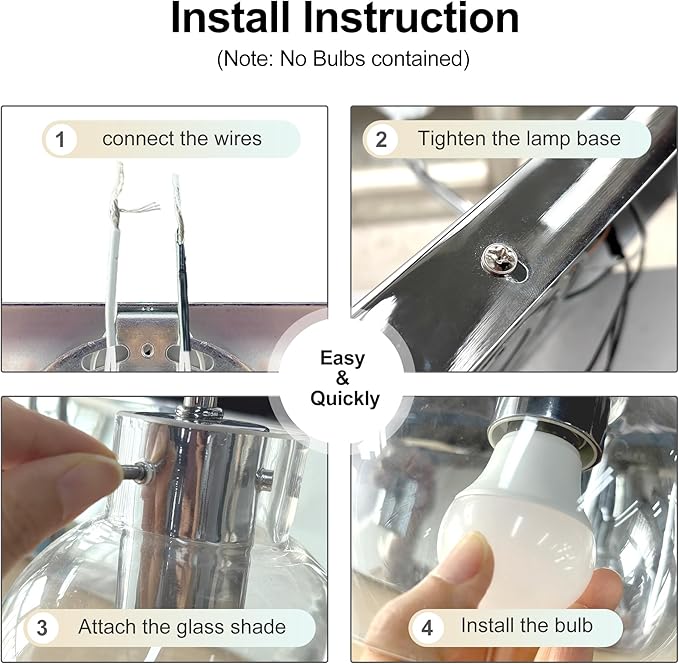 Install Instruction

(Note: No Bulbs contained)

1 connect the wires

2 Tighten the lamp base

Easy
&
Quickly

3 Attach the glass shade

4 Install the bulb