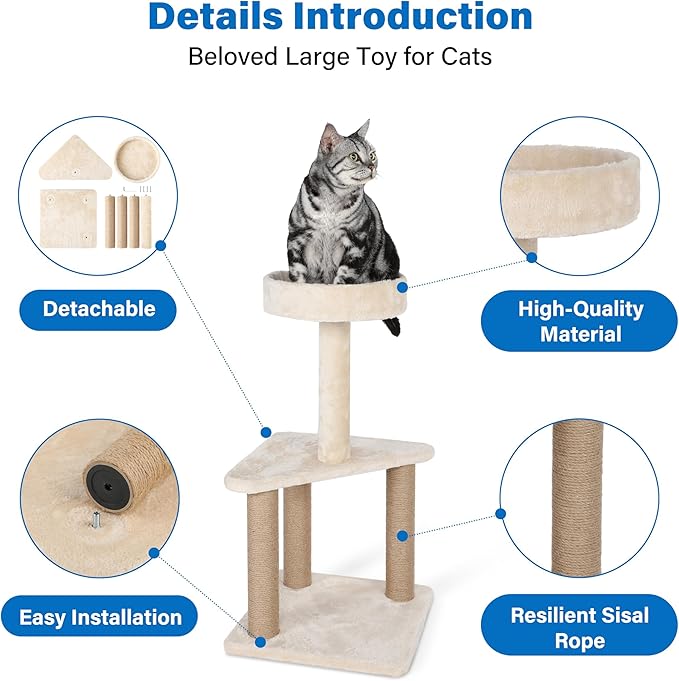 Details Introduction

Beloved Large Toy for Cats

Detachable

High-Quality Material

Easy Installation

Resilient Sisal Rope