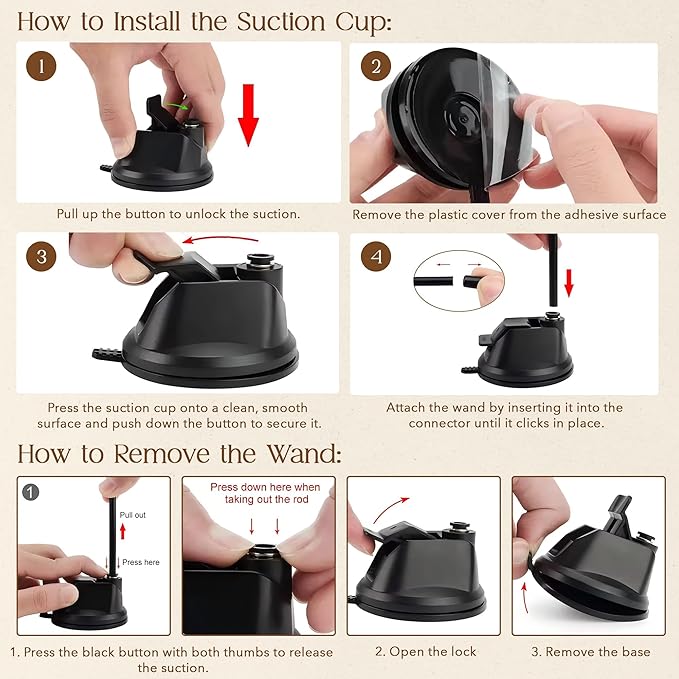 How to Install the Suction Cup:

1

Pull up the button to unlock the suction.

2

Remove the plastic cover from the adhesive surface

3

Press the suction cup onto a clean, smooth surface and push down the button to secure it.

4

Attach the wand by inserting it into the connector until it clicks in place.

How to Remove the Wand:

1

Pull out

Press here

Press down here when taking out the rod

1. Press the black button with both thumbs to release the suction.

2. Open the lock

3. Remove the base