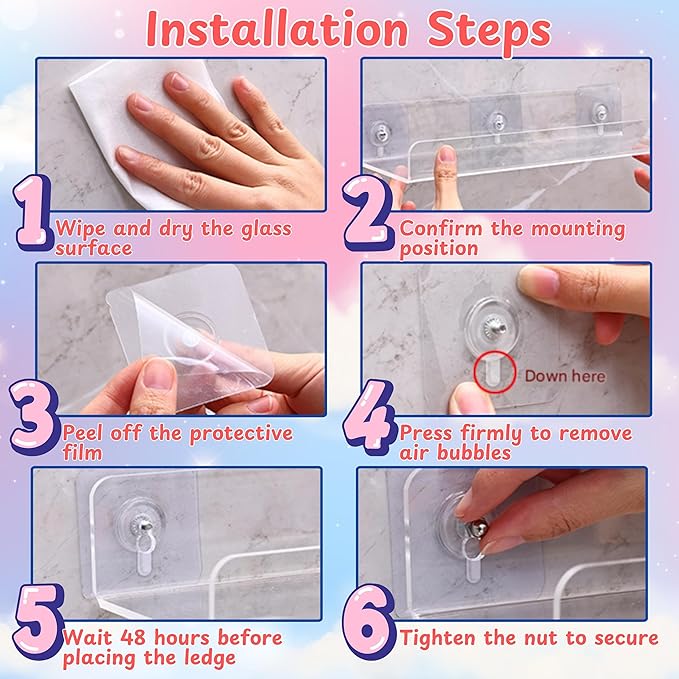 Installation Steps

1 Wipe and dry the glass surface

2 Confirm the mounting position

3 Peel off the protective film

Down here

4 Press firmly to remove air bubbles

5 Wait 48 hours before placing the ledge

6 Tighten the nut to secure